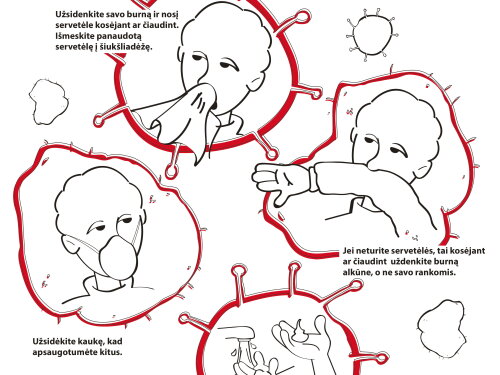 Užsidenkite savo burną ir nosį servetėle kosėjant ar čiaudint. Išmeskite panaudotą servetėlę į šiukšliadėžę.

Jei neturite servetėlės, tai kosėjant ar čiaudint uždenkite burną alkūne, o ne savo rankomis.

Užsidėkite kaukę, kad apsaugotumėte kitus.